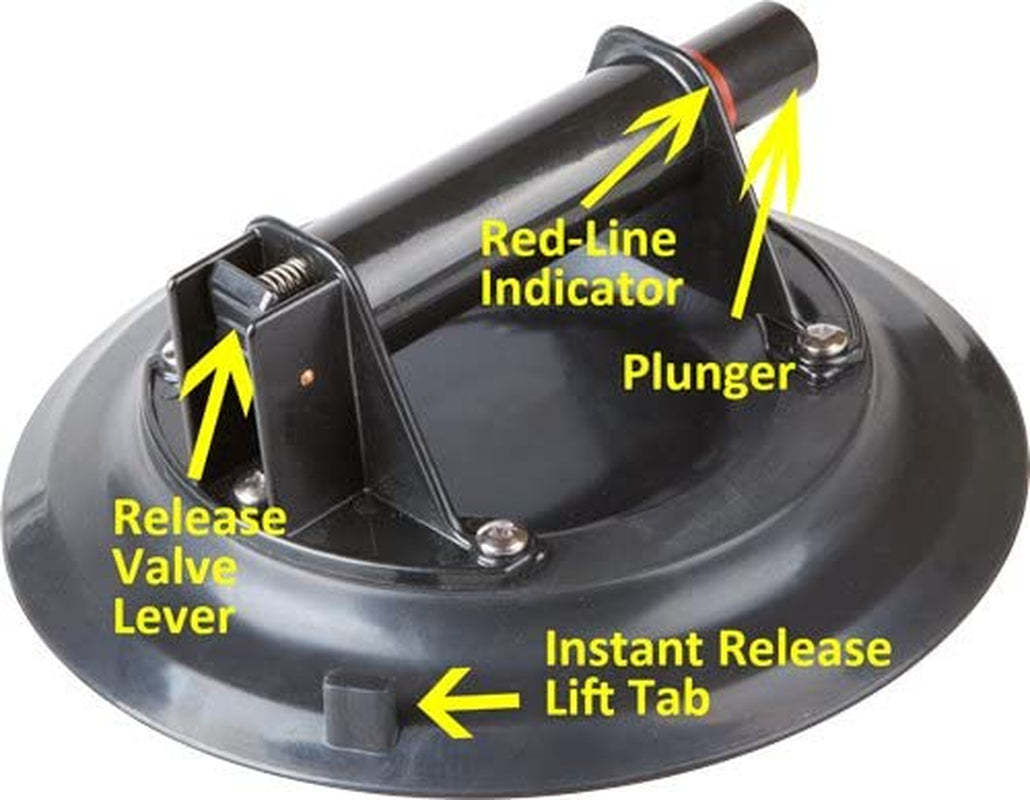 Red-Line Indicator

Plunger

Release Valve Lever

Instant Release Lift Tab