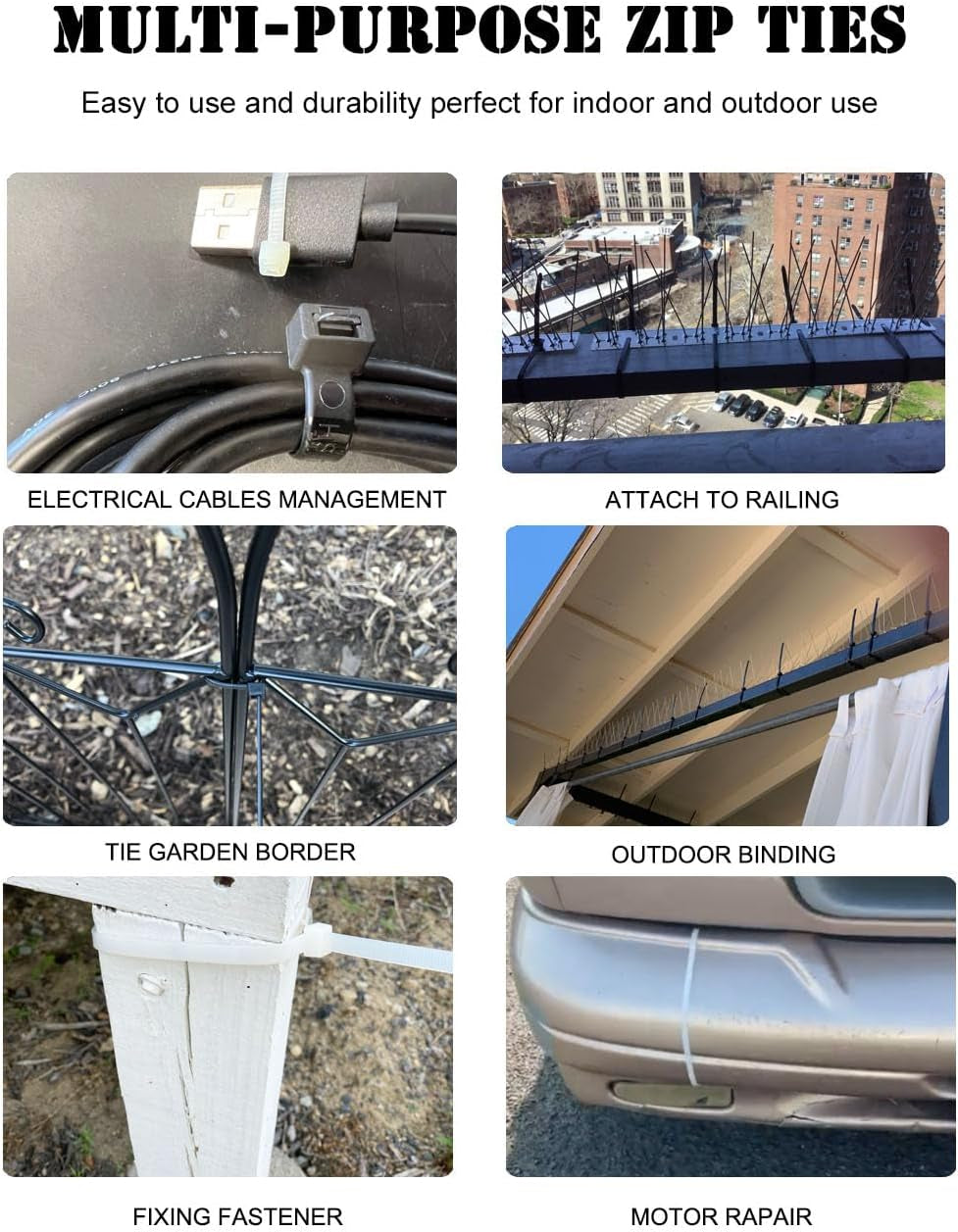 MULTI-PURPOSE ZIP TIES

Easy to use and durability perfect for indoor and outdoor use

ELECTRICAL CABLES MANAGEMENT

ATTACH TO RAILING

TIE GARDEN BORDER

OUTDOOR BINDING

FIXING FASTENER

MOTOR RAPAIR