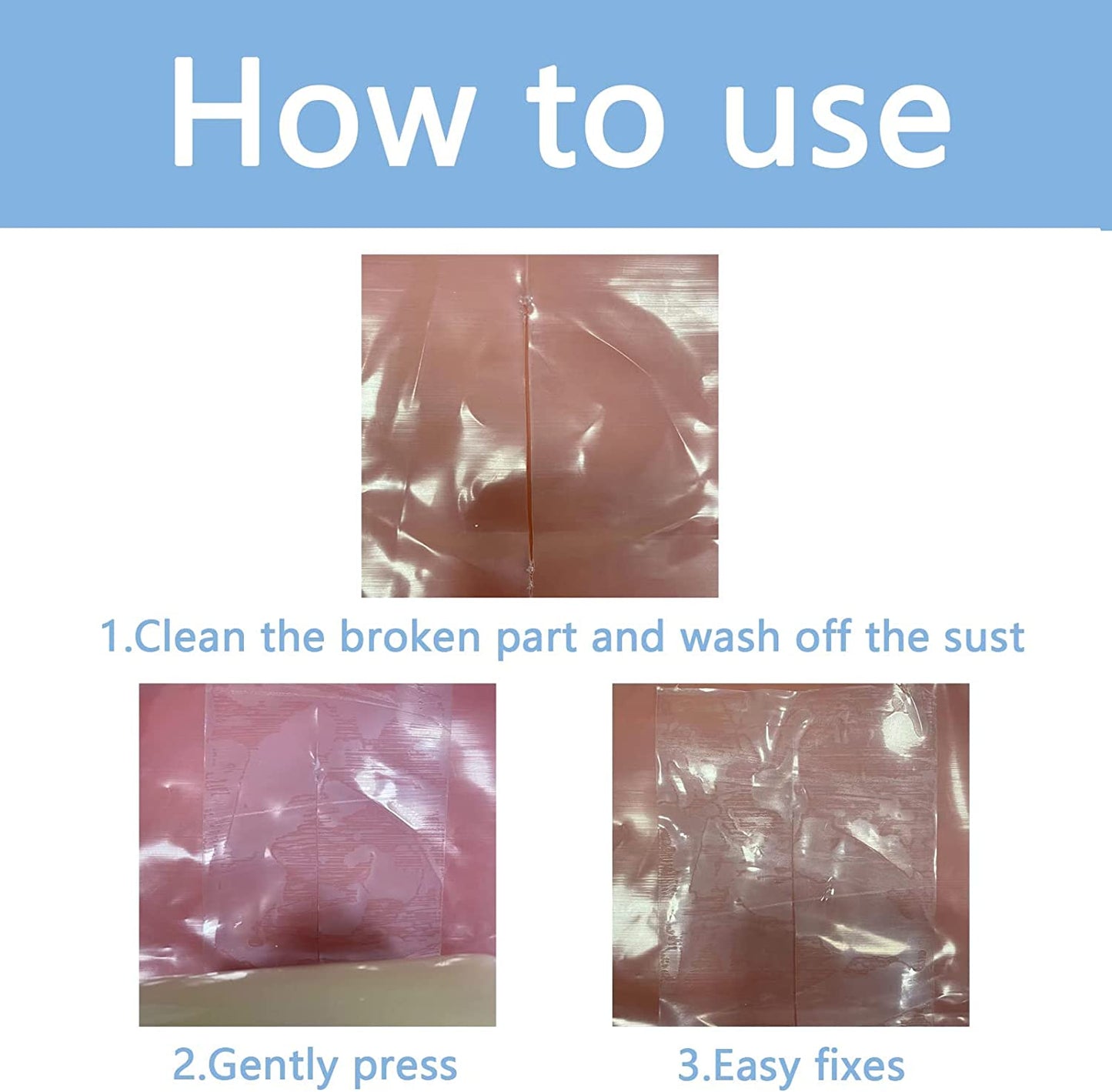 How to use

1.Clean the broken part and wash off the sust

2.Gently press

3.Easy fixes